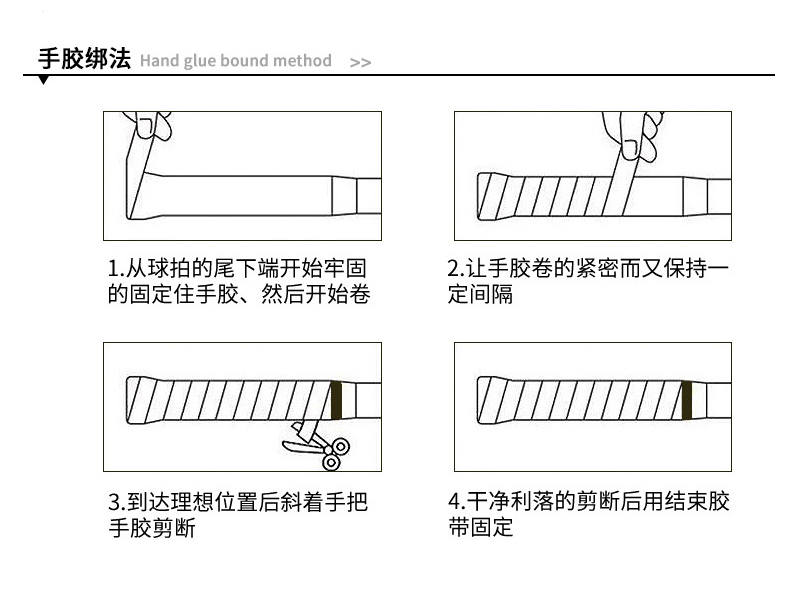 手胶绑法 Hand glue bound method >>

1.从球拍的尾下端开始牢固的固定住手胶、然后开始卷

2.让手胶卷的紧密而又保持一定间隔

3.到达理想位置后斜着手把手胶剪断

4.干净利落的剪断后用结束胶带固定